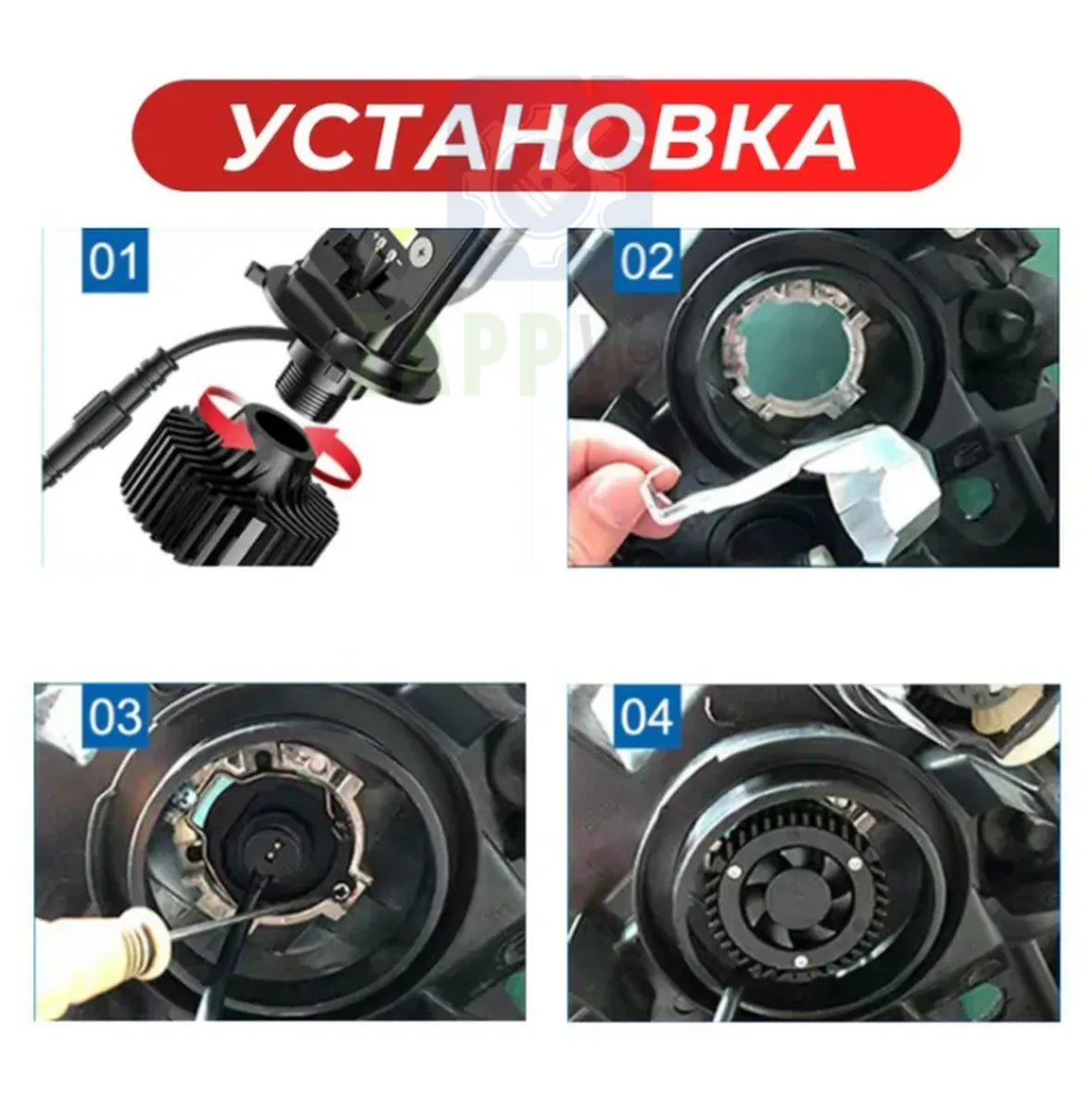 УСТАНОВКА

01

02

03

04